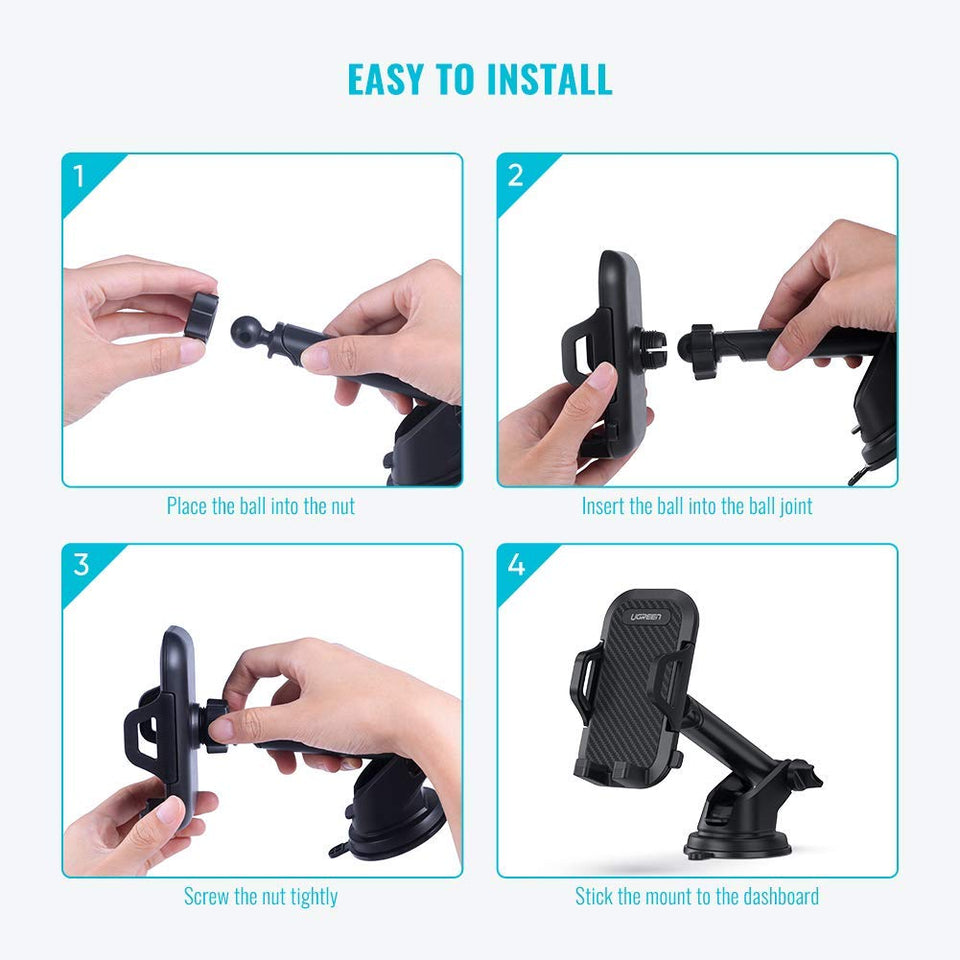 EASY TO INSTALL

1

Place the ball into the nut

2

Insert the ball into the ball joint

3

Screw the nut tightly

4

UGREEN

Stick the mount to the dashboard